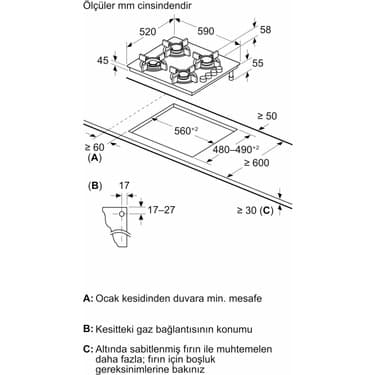 Ölçüler mm cinsindendir

520
590
58
45
55
≥ 50
$560^{+2}$
≥ 60
(A)
$480–490^{+2}$
≥ 600
(B)
17
17–27
≥ 30 (C)

A: Ocak kesidinden duvara min. mesafe

B: Kesitteki gaz bağlantısının konumu

C: Altında sabitlenmiş fırın ile muhtemelen daha fazla; fırın için boşluk gereksinimlerine bakınız