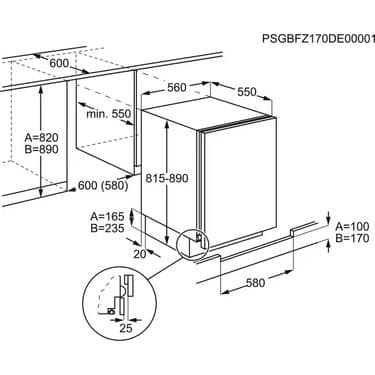 PSGBFZ170DE00001

600

560

550

min. 550

A=820
B=890

815-890

600 (580)

A=165
B=235

20

A=100
B=170

580

25